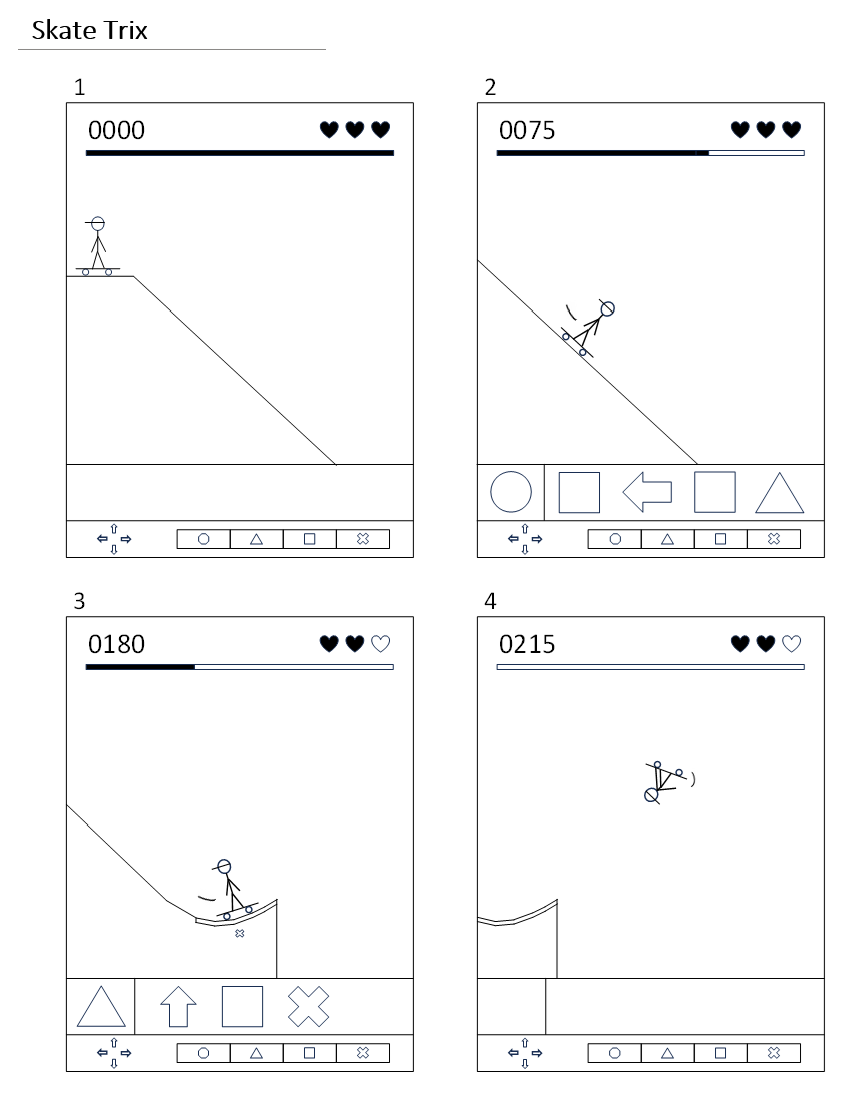 Skate Trix

1

0000

2

0075

3

0180

4

0215